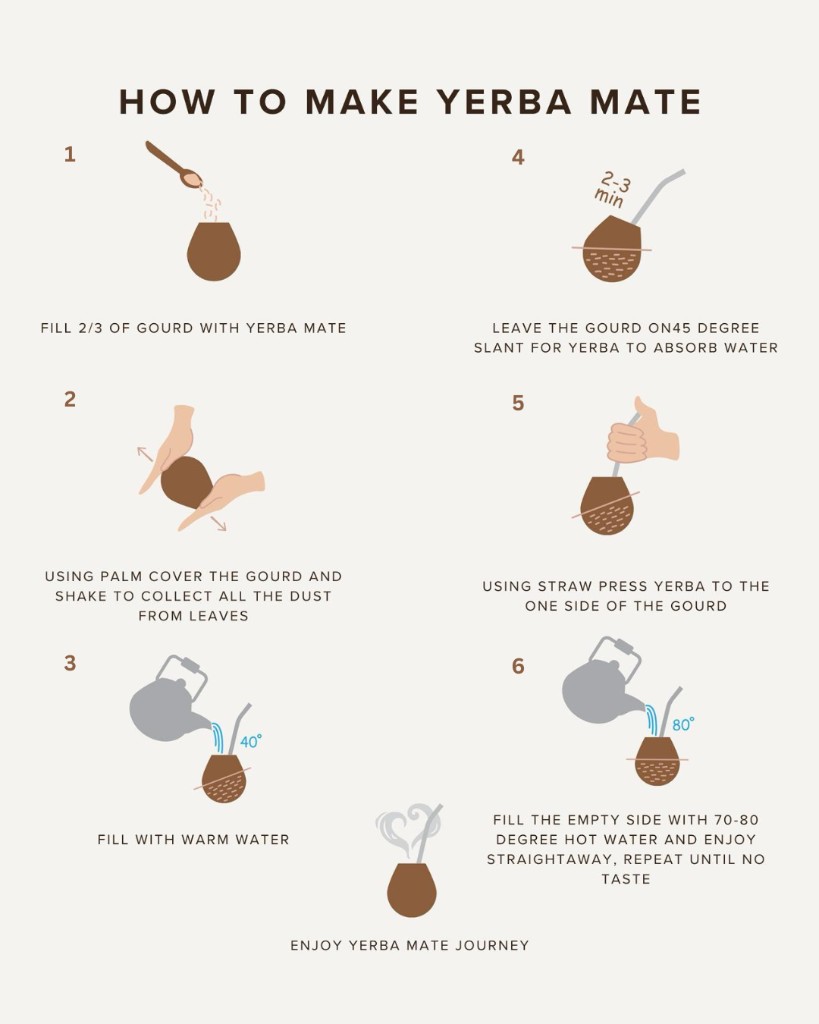 HOW TO MAKE YERBA MATE

1

FILL 2/3 OF GOURD WITH YERBA MATE

2

USING PALM COVER THE GOURD AND SHAKE TO COLLECT ALL THE DUST FROM LEAVES

3

40°

FILL WITH WARM WATER

4

2-3 min

LEAVE THE GOURD ON45 DEGREE SLANT FOR YERBA TO ABSORB WATER

5

USING STRAW PRESS YERBA TO THE ONE SIDE OF THE GOURD

6

80°

FILL THE EMPTY SIDE WITH 70-80 DEGREE HOT WATER AND ENJOY STRAIGHTAWAY, REPEAT UNTIL NO TASTE

ENJOY YERBA MATE JOURNEY